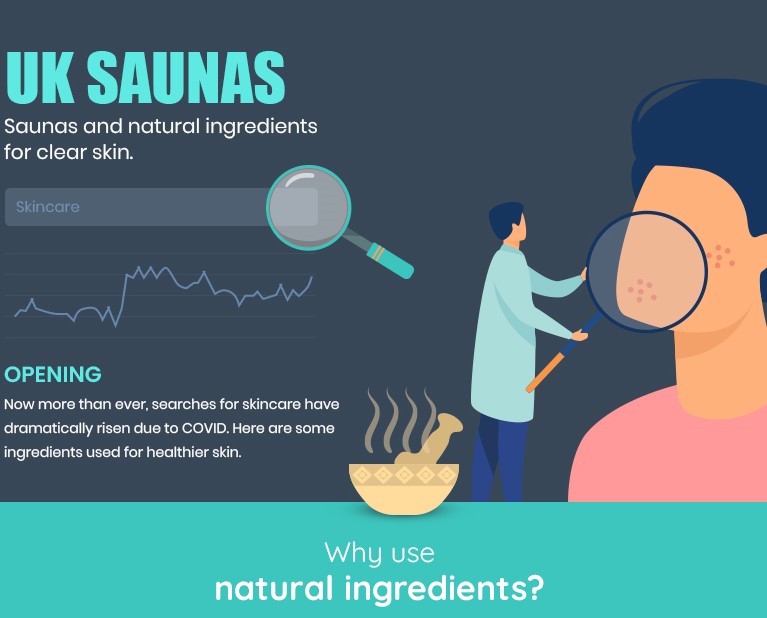 UK SAUNAS

Saunas and natural ingredients for clear skin.

Skincare

OPENING

Now more than ever, searches for skincare have dramatically risen due to COVID. Here are some ingredients used for healthier skin.

Why use
natural ingredients?